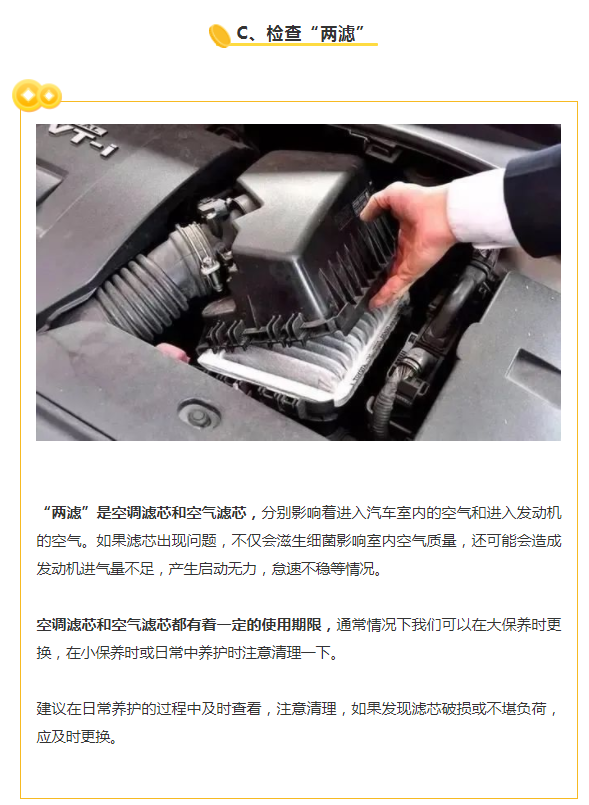 C、检查“两滤”

VT-i

“两滤”是空调滤芯和空气滤芯，分别影响着进入汽车室内的空气和进入发动机的空气。如果滤芯出现问题，不仅会滋生细菌影响室内空气质量，还可能会造成发动机进气量不足，产生启动无力，怠速不稳等情况。

空调滤芯和空气滤芯都有着一定的使用期限，通常情况下我们可以在大保养时更换，在小保养时或日常中养护时注意清理一下。

建议在日常养护的过程中及时查看，注意清理，如果发现滤芯破损或不堪负荷，应及时更换。